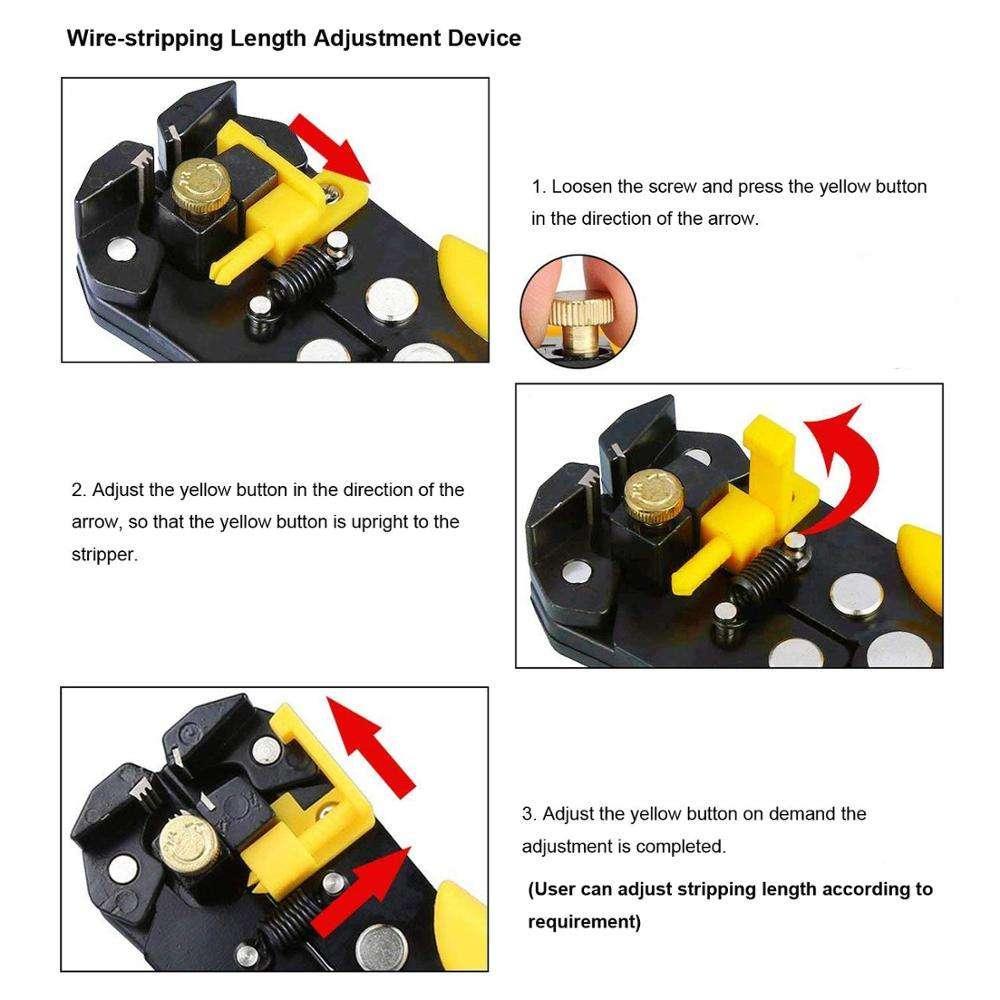 Wire-stripping Length Adjustment Device

1. Loosen the screw and press the yellow button in the direction of the arrow.

2. Adjust the yellow button in the direction of the arrow, so that the yellow button is upright to the stripper.

3. Adjust the yellow button on demand the adjustment is completed.

(User can adjust stripping length according to requirement)